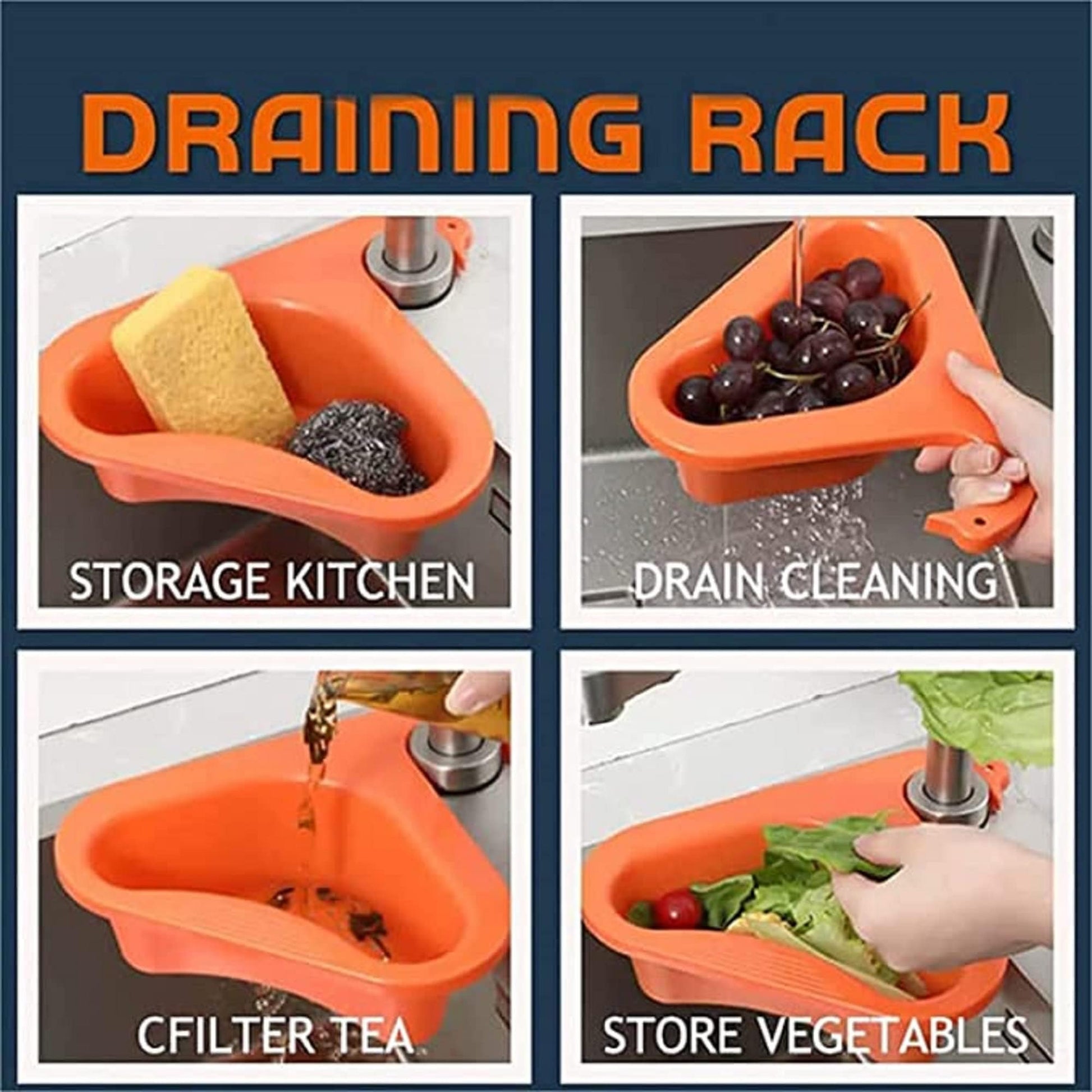 DRAINING RACK

STORAGE KITCHEN

DRAIN CLEANING

CFILTER TEA

STORE VEGETABLES