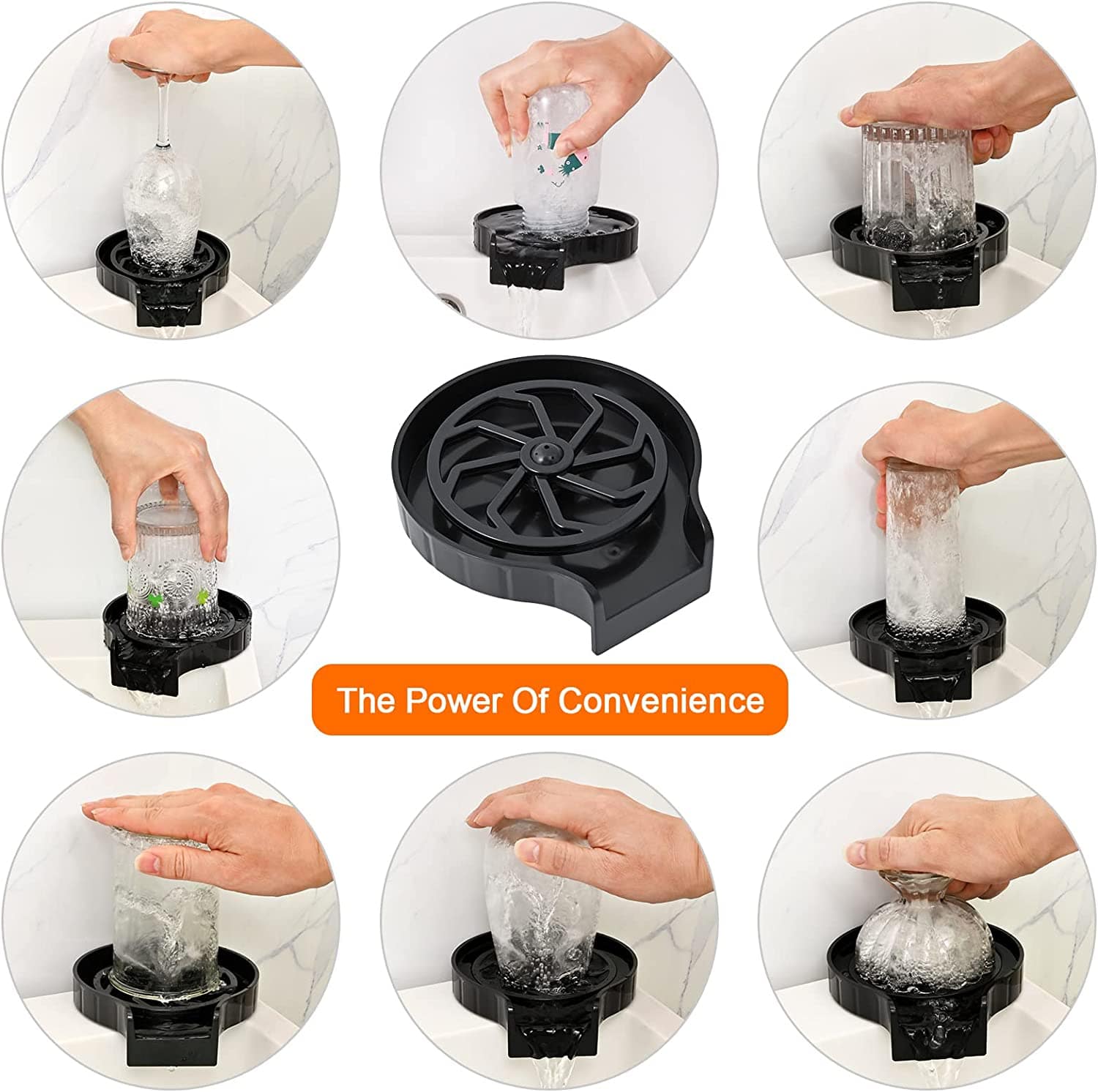 The Power Of Convenience